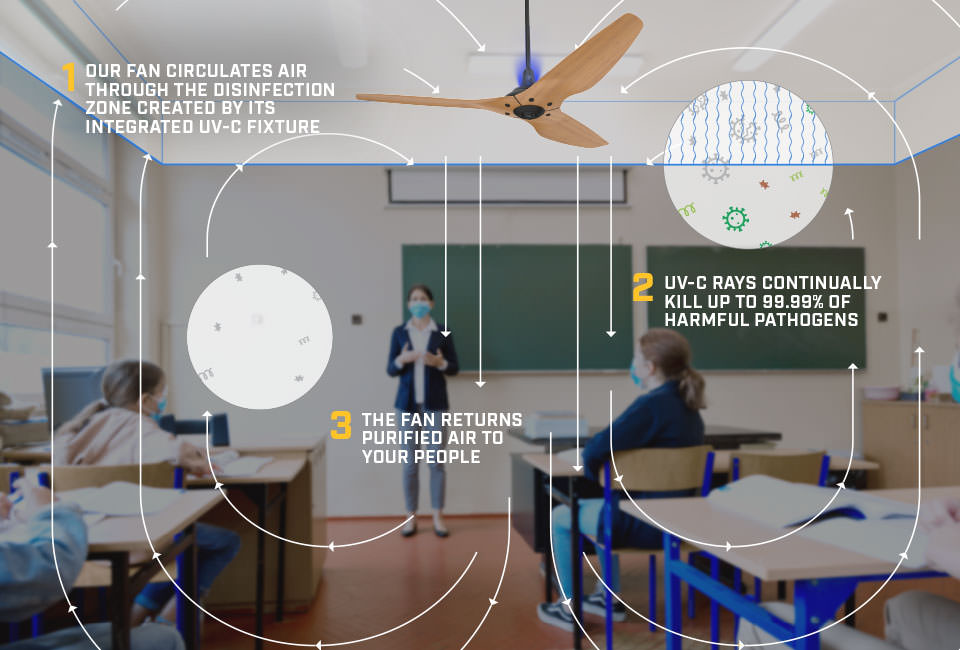 1 OUR FAN CIRCULATES AIR THROUGH THE DISINFECTION ZONE CREATED BY ITS INTEGRATED UV-C FIXTURE

2 UV-C RAYS CONTINUALLY KILL UP TO 99.99% OF HARMFUL PATHOGENS

3 THE FAN RETURNS PURIFIED AIR TO YOUR PEOPLE